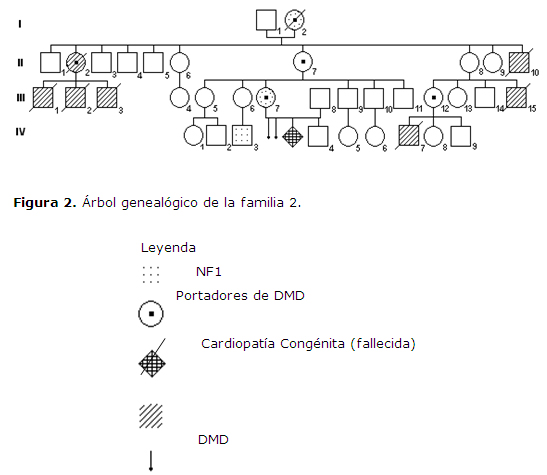 I
1 2

II
1 2 3 4 5 6 7 8 9 10

III
1 2 3 4 5 6 7 8 9 10 11 12 13 14 15

IV
1 2 3 4 5 6 7 8 9

**Figura 2.** Árbol genealógico de la familia 2.

Leyenda

NF1

Portadores de DMD

Cardiopatía Congénita (fallecida)

DMD